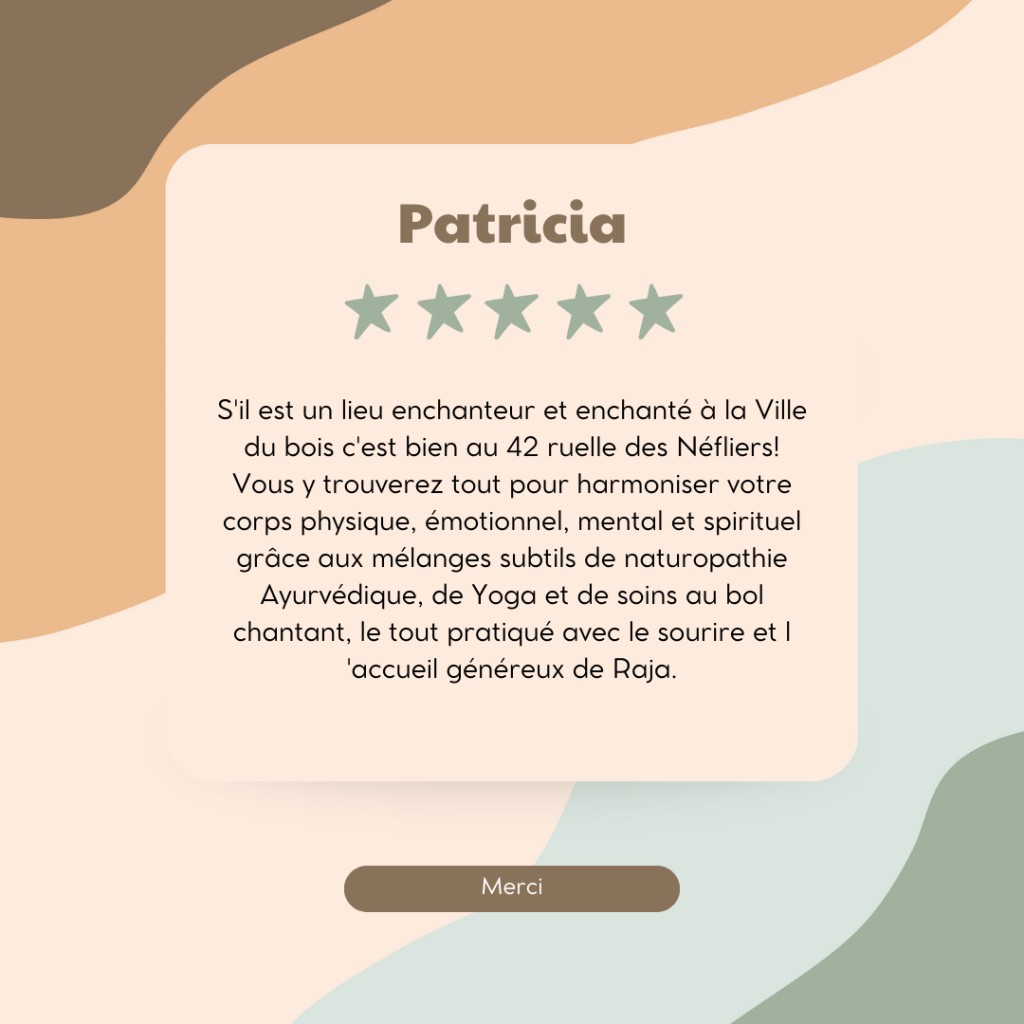 Patricia

S'il est un lieu enchanteur et enchanté à la Ville du bois c'est bien au 42 ruelle des Néfliers! Vous y trouverez tout pour harmoniser votre corps physique, émotionnel, mental et spirituel grâce aux mélanges subtils de naturopathie Ayurvédique, de Yoga et de soins au bol chantant, le tout pratiqué avec le sourire et l 'accueil généreux de Raja.

Merci